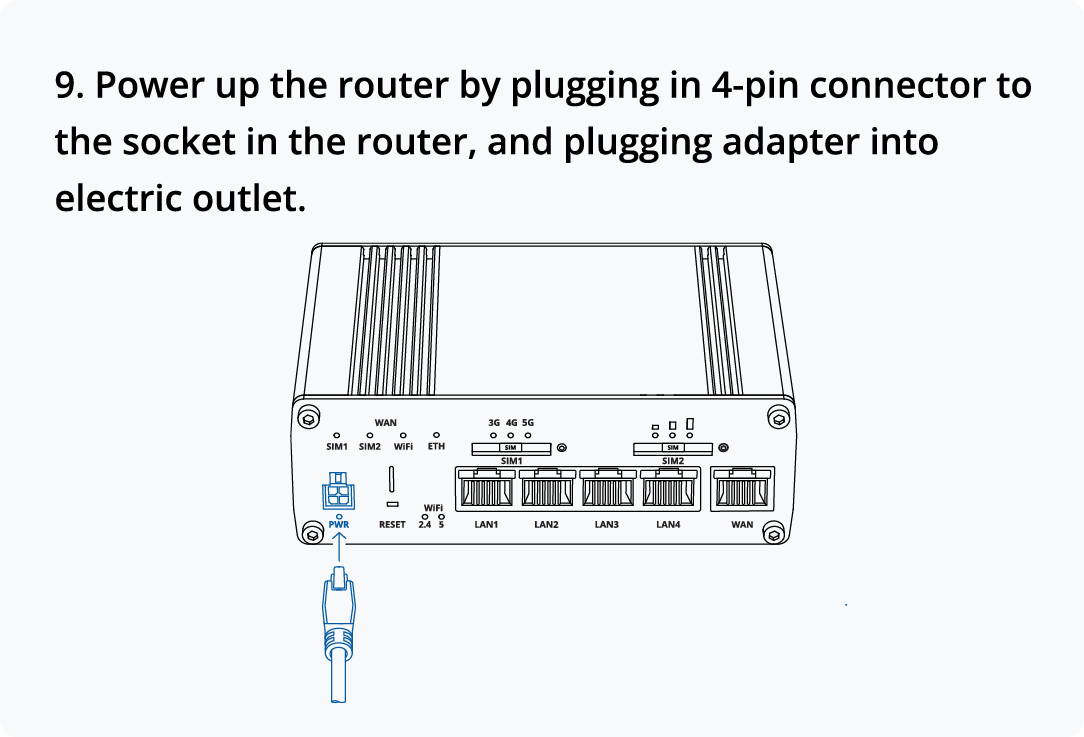 9. Power up the router by plugging in 4-pin connector to the socket in the router, and plugging adapter into electric outlet.

WAN
SIM1 SIM2 WiFi ETH
3G 4G 5G
SIM
SIM1
SIM
SIM2
PWR
RESET
WiFi
2.4 5
LAN1 LAN2 LAN3 LAN4 WAN