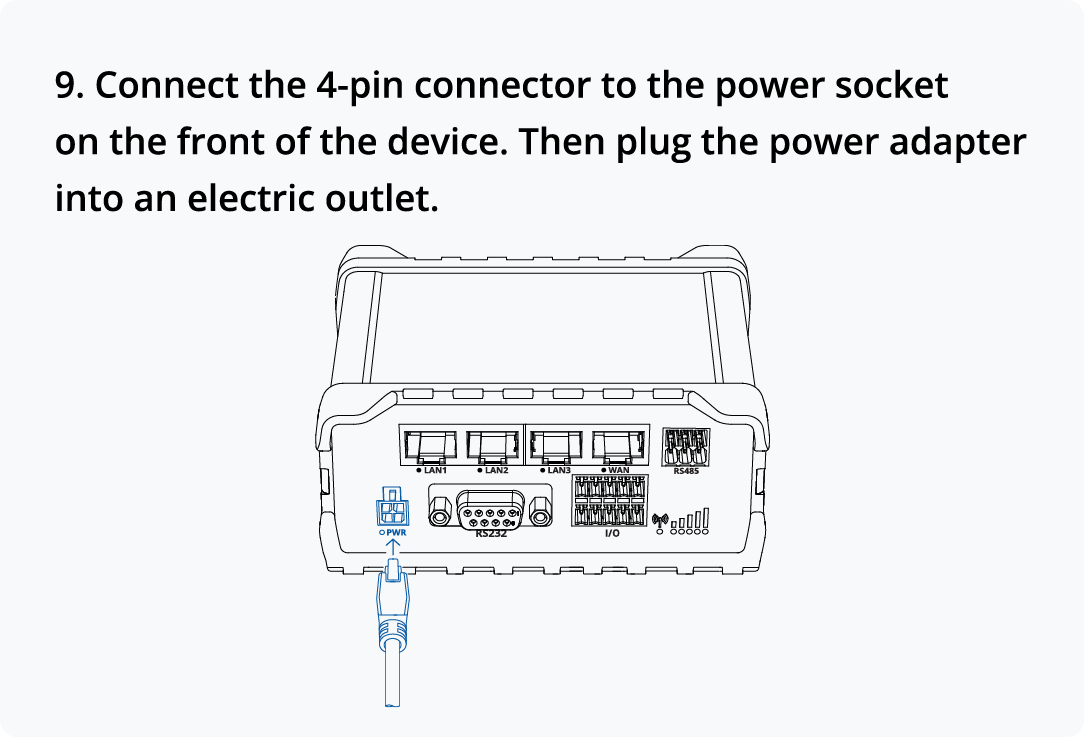 9. Connect the 4-pin connector to the power socket on the front of the device. Then plug the power adapter into an electric outlet.

LAN1 LAN2 LAN3 WAN RS485

PWR RS232 I/O