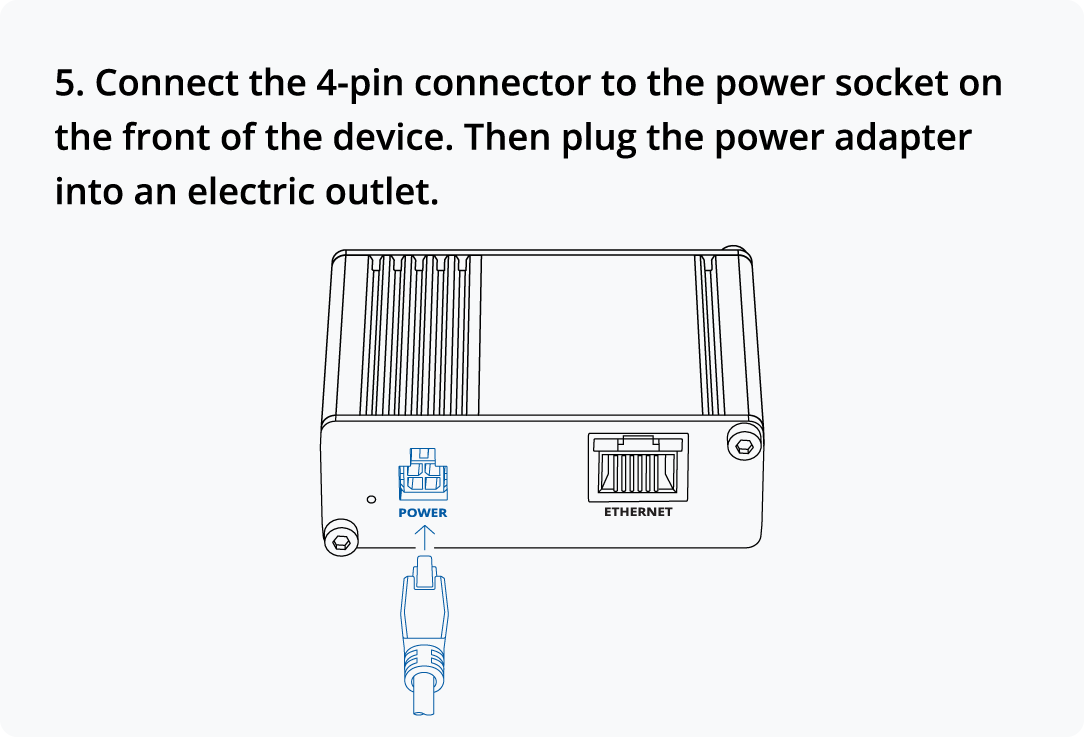 5. Connect the 4-pin connector to the power socket on the front of the device. Then plug the power adapter into an electric outlet.

POWER

ETHERNET