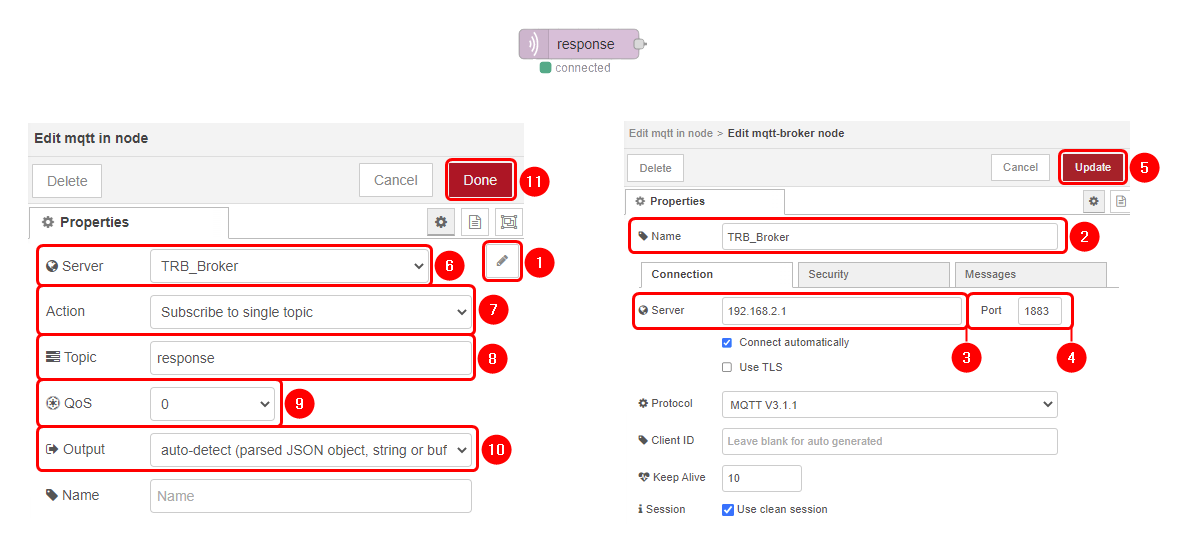 response
connected

Edit mqtt in node
Delete
Cancel
Done
11
Properties
Server
TRB_Broker
6
1
Action
Subscribe to single topic
7
Topic
response
8
QoS
0
9
Output
auto-detect (parsed JSON object, string or buf
10
Name
Name

Edit mqtt in node > Edit mqtt-broker node
Delete
Cancel
Update
5
Properties
Name
TRB_Broker
2
Connection
Security
Messages
Server
192.168.2.1
Port
1883
Connect automatically
Use TLS
3
4
Protocol
MQTT V3.1.1
Client ID
Leave blank for auto generated
Keep Alive
10
Session
Use clean session