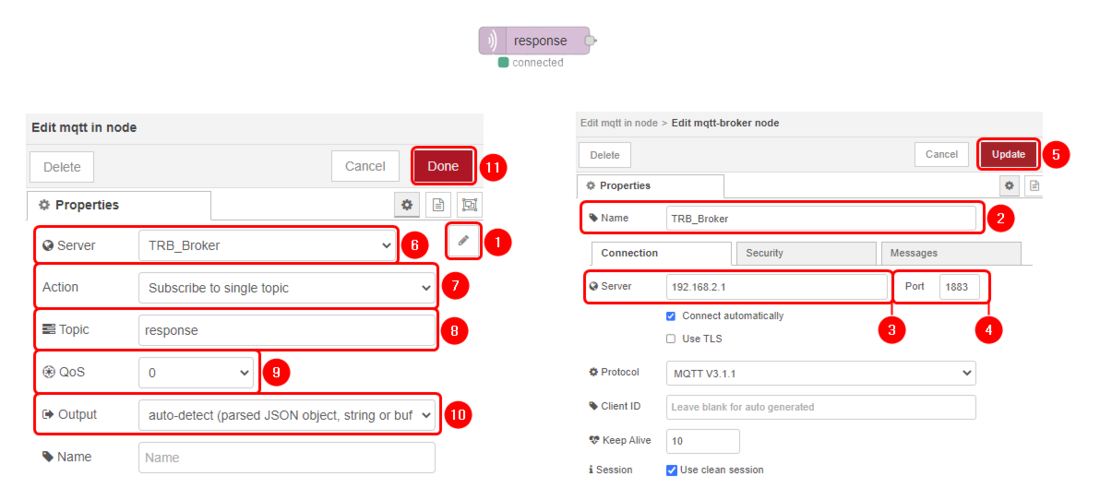 response
connected

Edit mqtt in node

Delete

Cancel

Done

11

Properties

Server TRB_Broker

6

1

Action Subscribe to single topic

7

Topic response

8

QoS 0

9

Output auto-detect (parsed JSON object, string or buf

10

Name Name

Edit mqtt in node > Edit mqtt-broker node

Delete

Cancel

Update

5

Properties

Name TRB_Broker

2

Connection

Security

Messages

Server 192.168.2.1

Port 1883

Connect automatically

Use TLS

3

4

Protocol MQTT V3.1.1

Client ID Leave blank for auto generated

Keep Alive 10

Session Use clean session