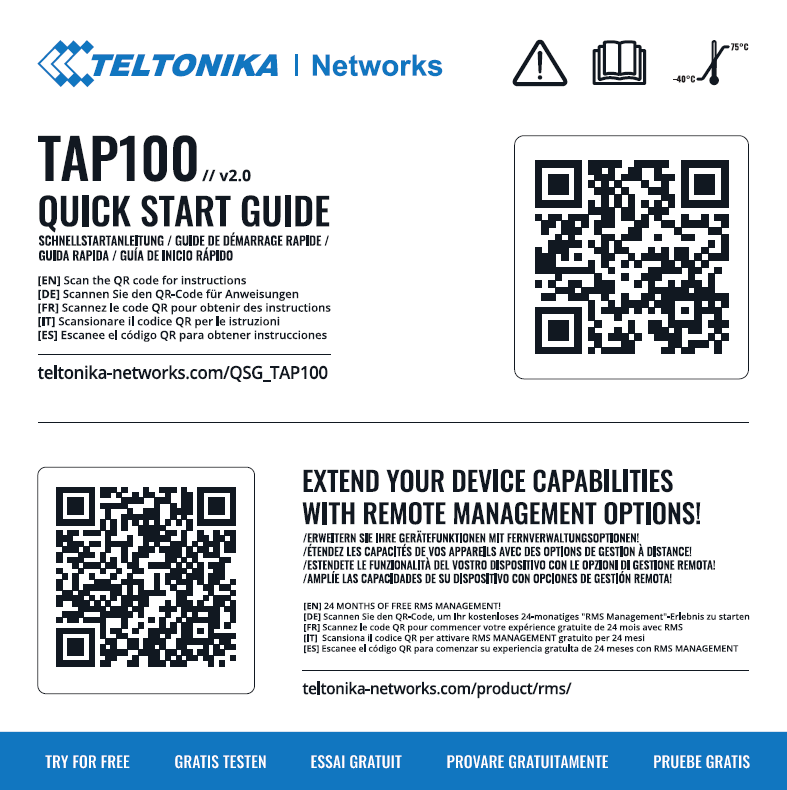 TELTONIKA | Networks

75°C
-40°C

TAP100 // v2.0
QUICK START GUIDE
SCHNELLSTARTANLEITUNG / GUIDE DE DÉMARRAGE RAPIDE / GUIDA RAPIDA / GUÍA DE INICIO RÁPIDO

[EN] Scan the QR code for instructions
[DE] Scannen Sie den QR-Code für Anweisungen
[FR] Scannez le code QR pour obtenir des instructions
[IT] Scansionare il codice QR per le istruzioni
[ES] Escanee el código QR para obtener instrucciones

teltonika-networks.com/QSG_TAP100

EXTEND YOUR DEVICE CAPABILITIES WITH REMOTE MANAGEMENT OPTIONS!
/ERWEITERN SIE IHRE GERÄTEFUNKTIONEN MIT FERNVERWALTUNGSOPTIONEN!
/ÉTENDEZ LES CAPACITÉS DE VOS APPAREILS AVEC DES OPTIONS DE GESTION À DISTANCE!
/ESTENDETE LE FUNZIONALITÀ DEL VOSTRO DISPOSITIVO CON LE OPZIONI DI GESTIONE REMOTA!
/AMPLÍE LAS CAPACIDADES DE SU DISPOSITIVO CON OPCIONES DE GESTIÓN REMOTA!

[EN] 24 MONTHS OF FREE RMS MANAGEMENT!
[DE] Scannen Sie den QR-Code, um Ihr kostenloses 24-monatiges "RMS Management"-Erlebnis zu starten
[FR] Scannez le code QR pour commencer votre expérience gratuite de 24 mois avec RMS
[IT] Scansiona il codice QR per attivare RMS MANAGEMENT gratuito per 24 mesi
[ES] Escanee el código QR para comenzar su experiencia gratuita de 24 meses con RMS MANAGEMENT

teltonika-networks.com/product/rms/

TRY FOR FREE GRATIS TESTEN ESSAI GRATUIT PROVARE GRATUITAMENTE PRUEBE GRATIS