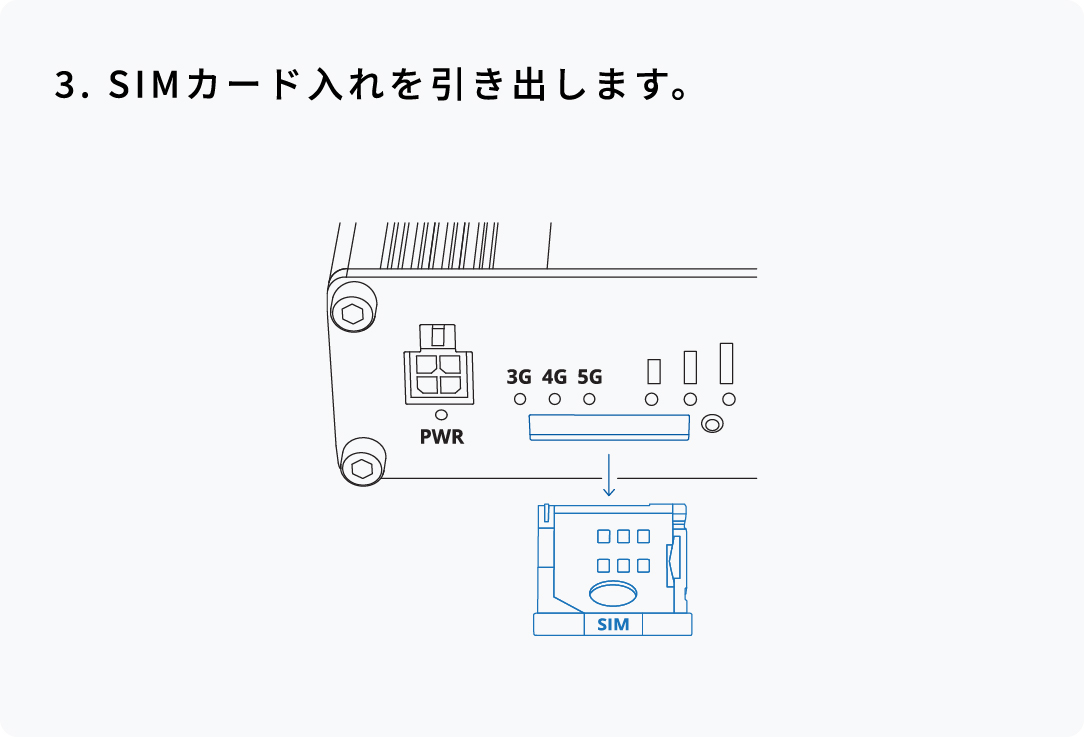 3. SIMカード入れを引き出します。

3G 4G 5G

PWR

SIM